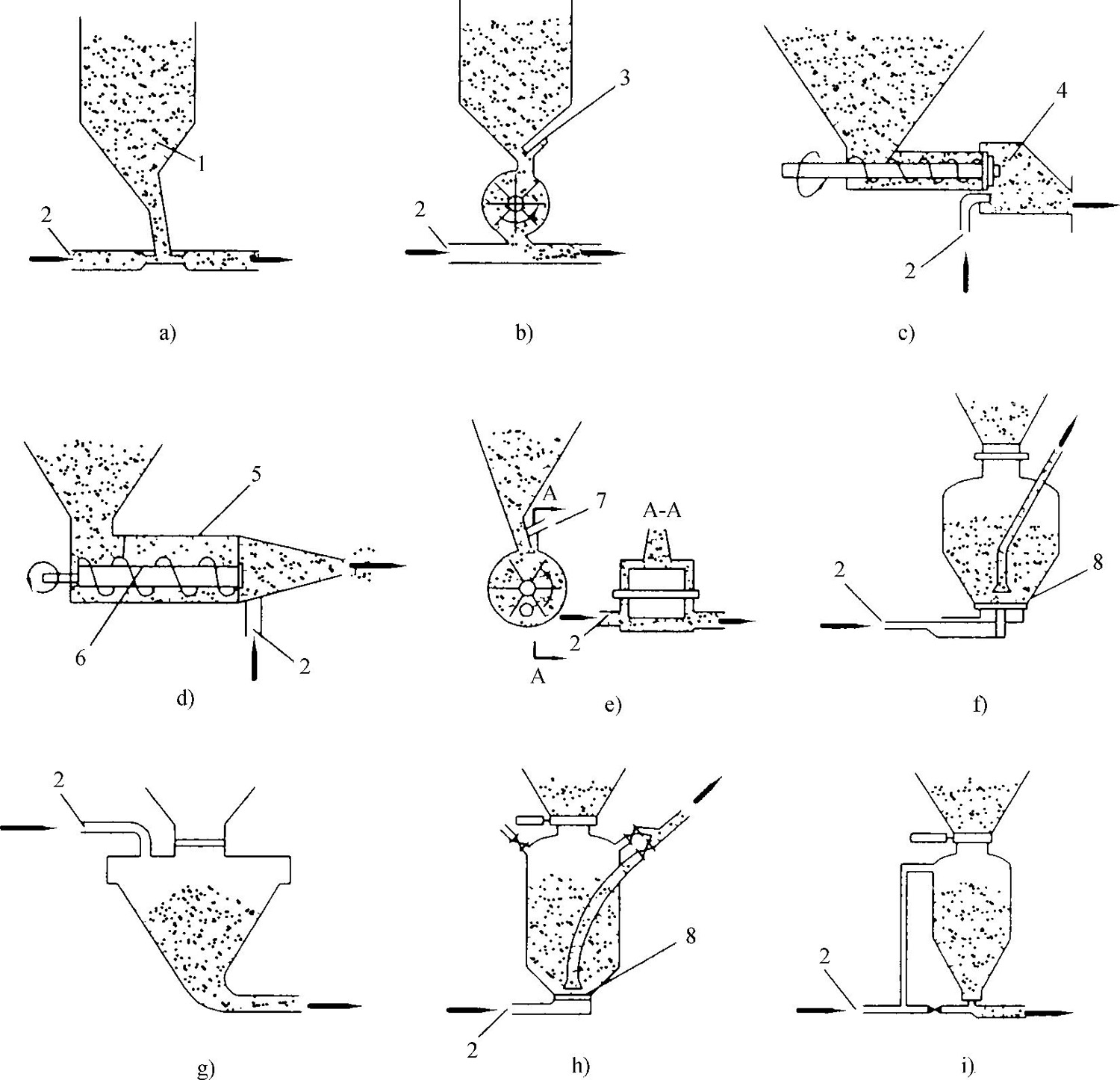 1
2
a)

3
2
b)

4
2
c)

5
6
2
d)

A
7
A-A
2
A
e)

2
8
f)

2
g)

8
2
h)

2
i)